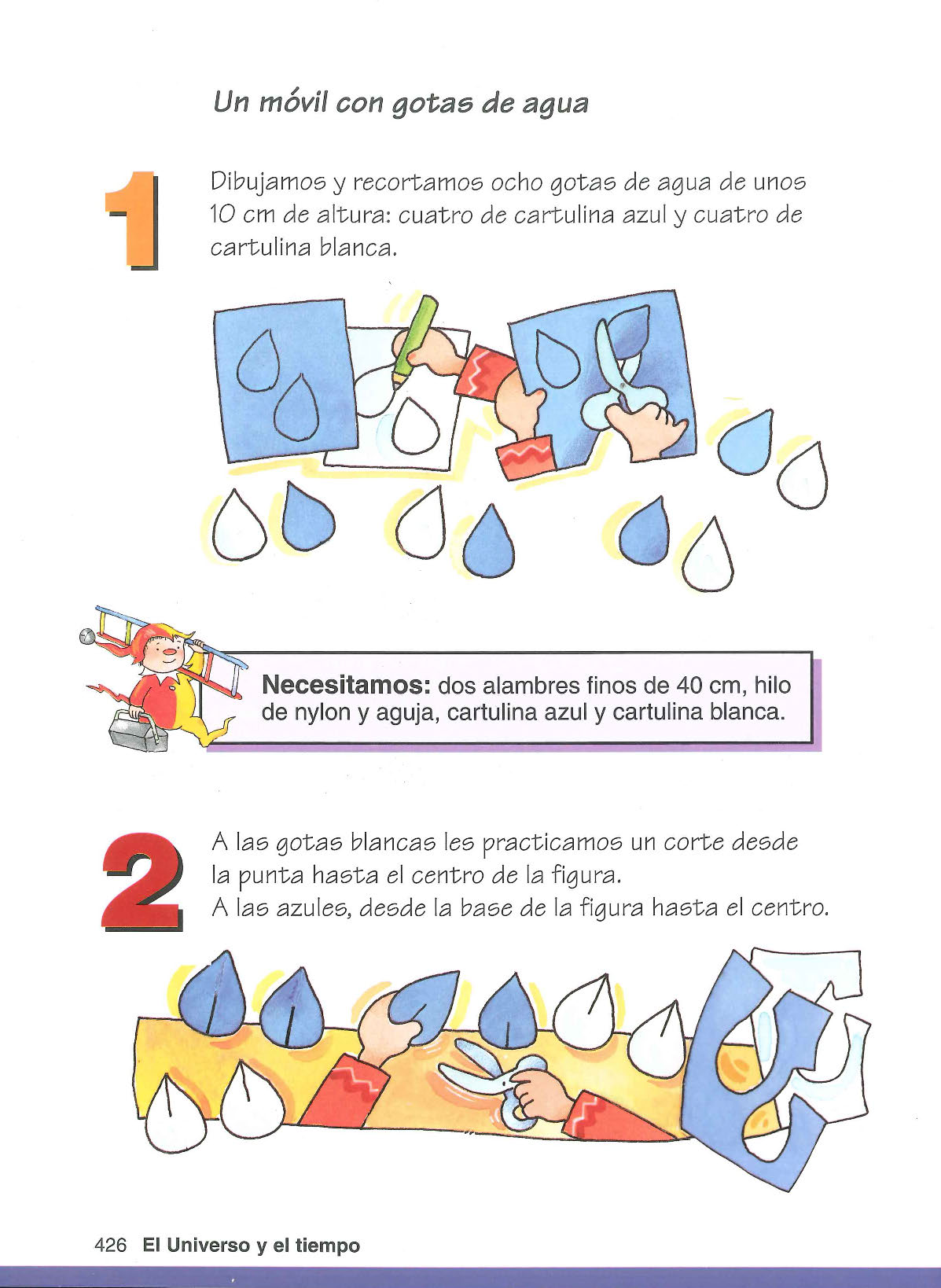 Un móvil con gotas de agua

1

Dibujamos y recortamos ocho gotas de agua de unos 10 cm de altura: cuatro de cartulina azul y cuatro de cartulina blanca.

Necesitamos: dos alambres finos de 40 cm, hilo de nylon y aguja, cartulina azul y cartulina blanca.

2

A las gotas blancas les practicamos un corte desde la punta hasta el centro de la figura.
A las azules, desde la base de la figura hasta el centro.

426 El Universo y el tiempo